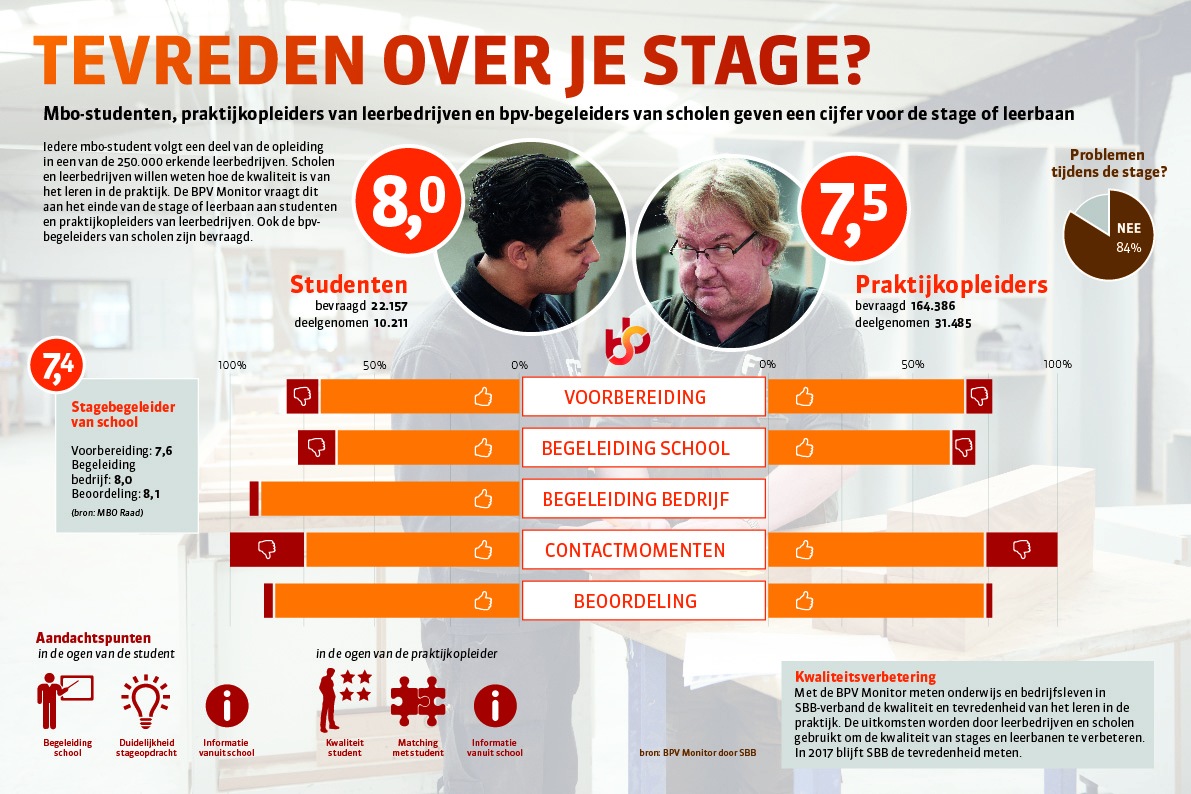 TEVREDEN OVER JE STAGE?

Mbo-studenten, praktijkopleiders van leerbedrijven en bpv-begeleiders van scholen geven een cijfer voor de stage of leerbaan

Iedere mbo-student volgt een deel van de opleiding in een van de 250.000 erkende leerbedrijven. Scholen en leerbedrijven willen weten hoe de kwaliteit is van het leren in de praktijk. De BPV Monitor vraagt dit aan het einde van de stage of leerbaan aan studenten en praktijkopleiders van leerbedrijven. Ook de bpv-begeleiders van scholen zijn bevraagd.

8,0

Studenten
bevraagd 22.157
deelgenomen 10.211

7,5

Praktijkopleiders
bevraagd 164.386
deelgenomen 31.485

Problemen tijdens de stage?
NEE
84%

7,4

Stagebegeleider van school
Voorbereiding: 7,6
Begeleiding bedrijf: 8,0
Beoordeling: 8,1
(bron: MBO Raad)

100% 50% 0% 0% 50% 100%

VOORBEREIDING
BEGELEIDING SCHOOL
BEGELEIDING BEDRIJF
CONTACTMOMENTEN
BEOORDELING

Aandachtspunten
in de ogen van de student
Begeleiding school
Duidelijkheid stageopdracht
Informatie vanuit school

in de ogen van de praktijkopleider
Kwaliteit student
Matching met student
Informatie vanuit school

bron: BPV Monitor door SBB

Kwaliteitsverbetering
Met de BPV Monitor meten onderwijs en bedrijfsleven in SBB-verband de kwaliteit en tevredenheid van het leren in de praktijk. De uitkomsten worden door leerbedrijven en scholen gebruikt om de kwaliteit van stages en leerbanen te verbeteren. In 2017 blijft SBB de tevredenheid meten.